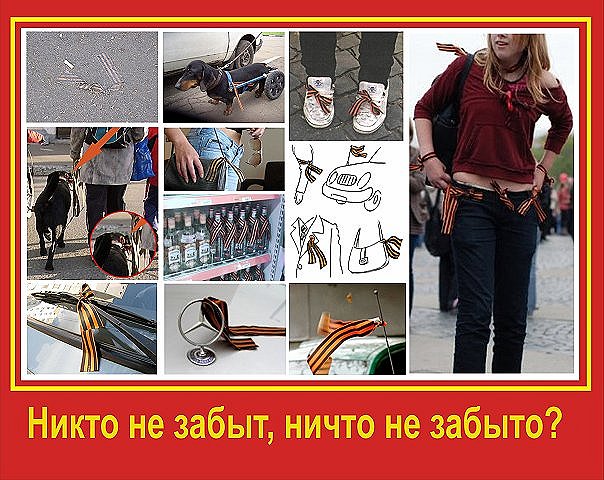 Никто не забыт, ничто не забыто?