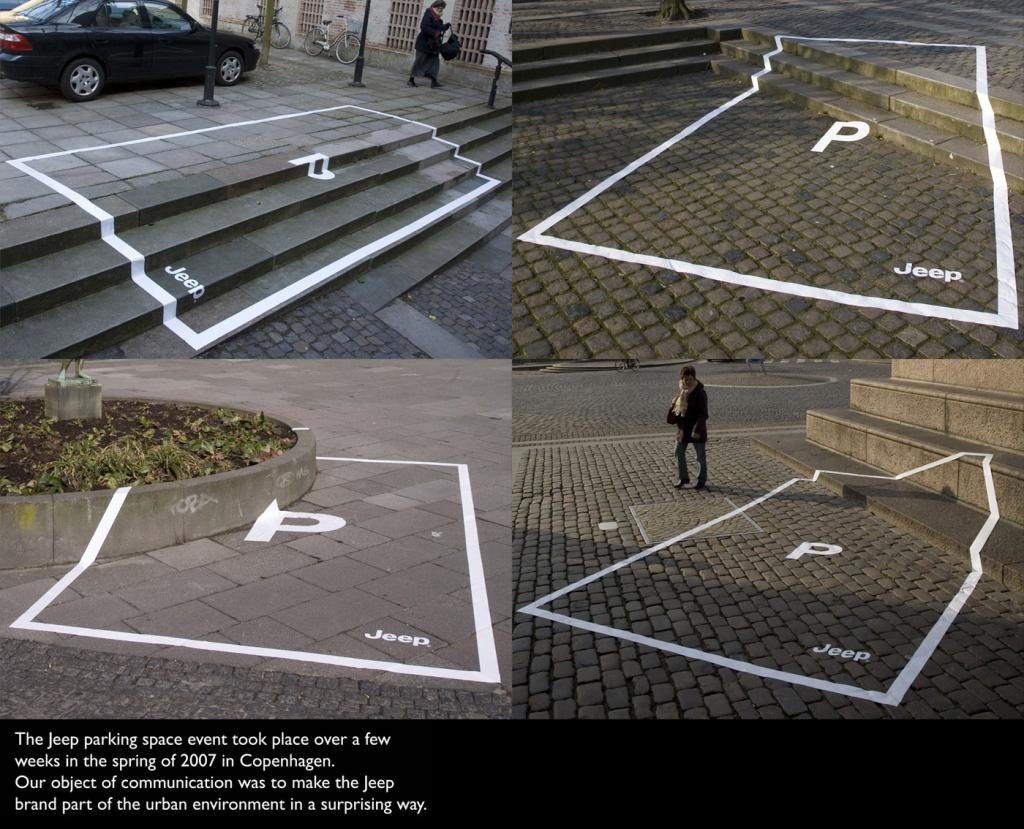 P
Jeep

P
Jeep

P
Jeep

P
Jeep

The Jeep parking space event took place over a few weeks in the spring of 2007 in Copenhagen.
Our object of communication was to make the Jeep brand part of the urban environment in a surprising way.